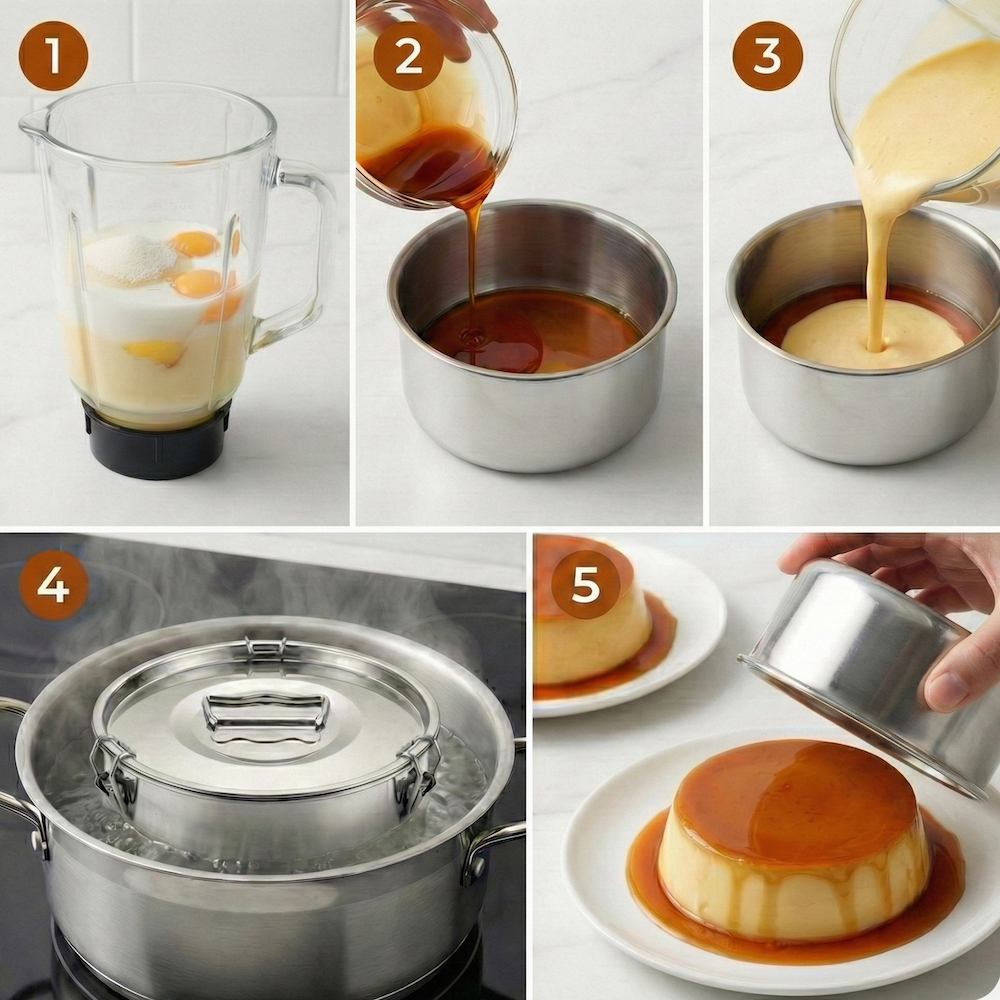 1
2
3
4
5